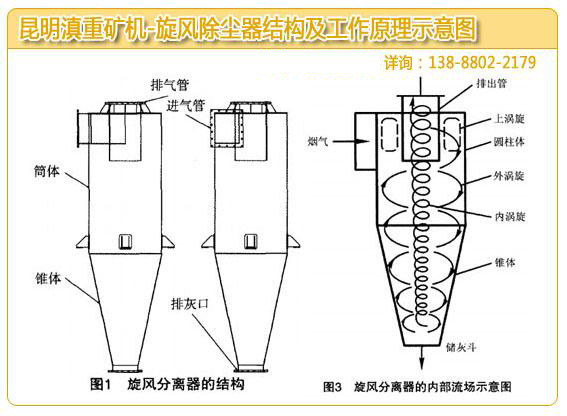 昆明滇重矿机-旋风除尘器结构及工作原理示意图

详询：138-8802-2179

排气管
进气管
筒体
锥体
排灰口
图1　旋风分离器的结构

排出管
上涡旋
烟气
圆柱体
外涡旋
内涡旋
锥体
储灰斗
图3　旋风分离器的内部流场示意图